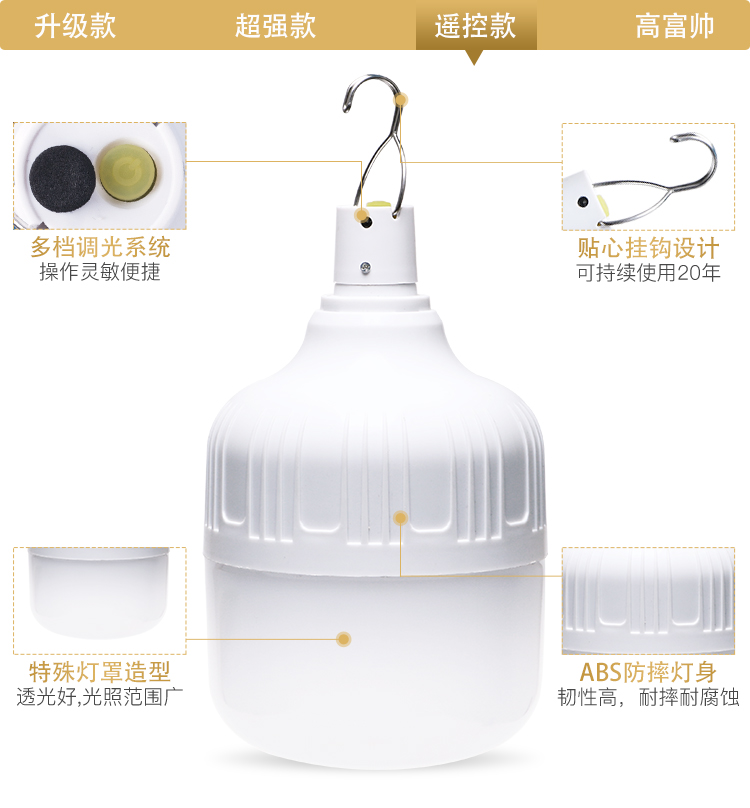 升级款 超强款 遥控款 高富帅

多档调光系统
操作灵敏便捷

贴心挂钩设计
可持续使用20年

特殊灯罩造型
透光好,光照范围广

ABS防摔灯身
韧性高，耐摔耐腐蚀